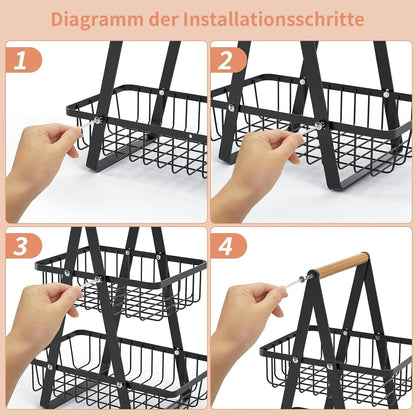 Diagramm der Installationsschritte

1

2

3

4